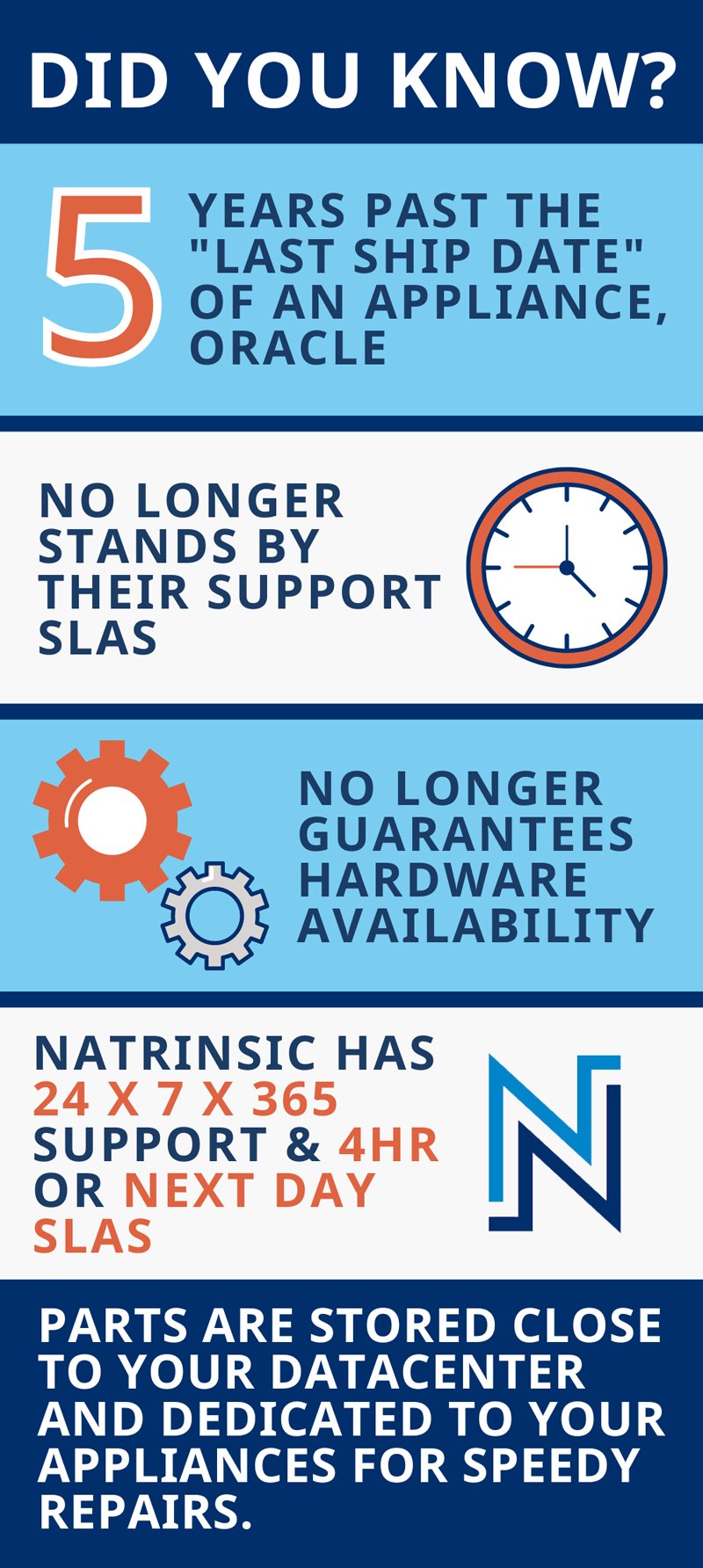 DID YOU KNOW?

5 YEARS PAST THE "LAST SHIP DATE" OF AN APPLIANCE, ORACLE

NO LONGER STANDS BY THEIR SUPPORT SLAS

NO LONGER GUARANTEES HARDWARE AVAILABILITY

NATRINSIC HAS 24 X 7 X 365 SUPPORT & 4HR OR NEXT DAY SLAS

PARTS ARE STORED CLOSE TO YOUR DATACENTER AND DEDICATED TO YOUR APPLIANCES FOR SPEEDY REPAIRS.